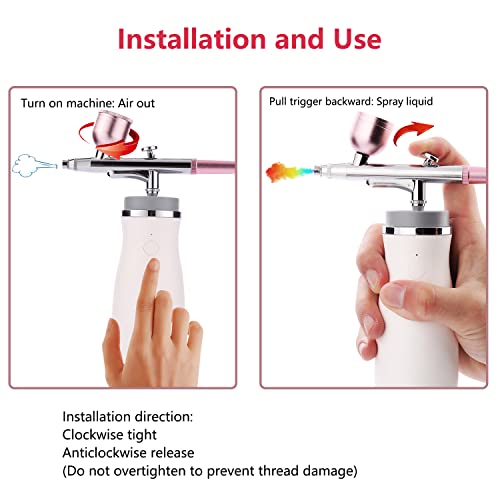 Installation and Use

Turn on machine: Air out

Pull trigger backward: Spray liquid

Installation direction:
Clockwise tight
Anticlockwise release
(Do not overtighten to prevent thread damage)