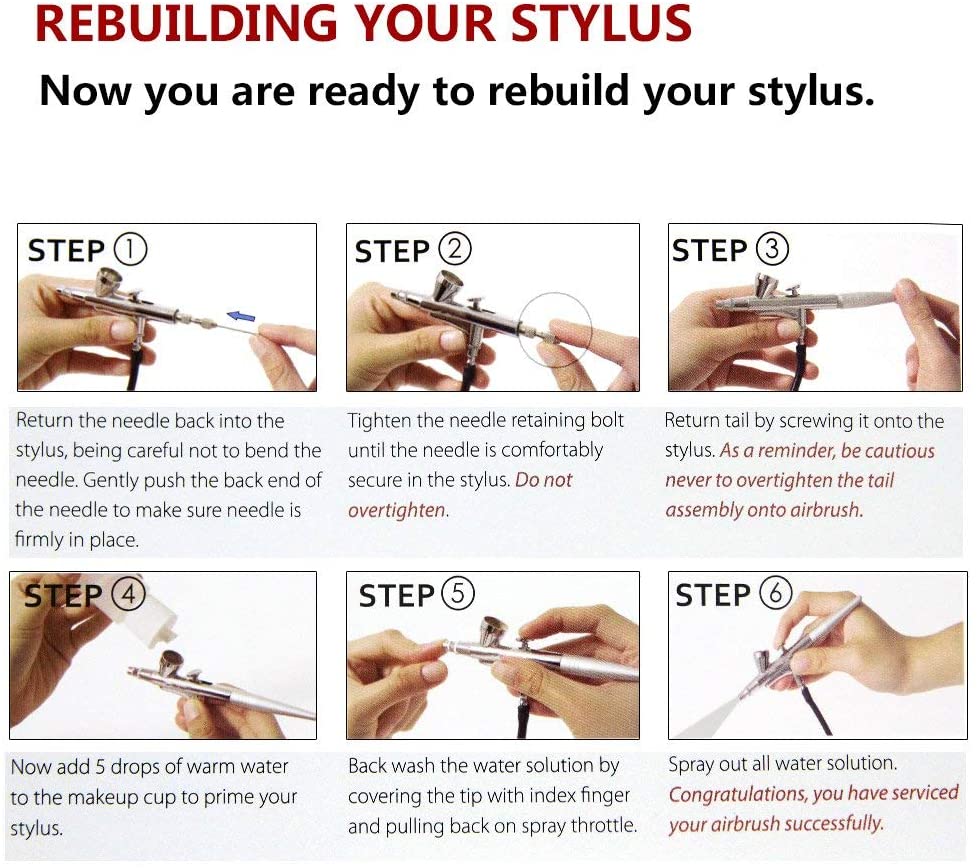 REBUILDING YOUR STYLUS

Now you are ready to rebuild your stylus.

STEP ①

Return the needle back into the stylus, being careful not to bend the needle. Gently push the back end of the needle to make sure needle is firmly in place.

STEP ②

Tighten the needle retaining bolt until the needle is comfortably secure in the stylus. Do not overtighten.

STEP ③

Return tail by screwing it onto the stylus. As a reminder, be cautious never to overtighten the tail assembly onto airbrush.

STEP ④

Now add 5 drops of warm water to the makeup cup to prime your stylus.

STEP ⑤

Back wash the water solution by covering the tip with index finger and pulling back on spray throttle.

STEP ⑥

Spray out all water solution. Congratulations, you have serviced your airbrush successfully.